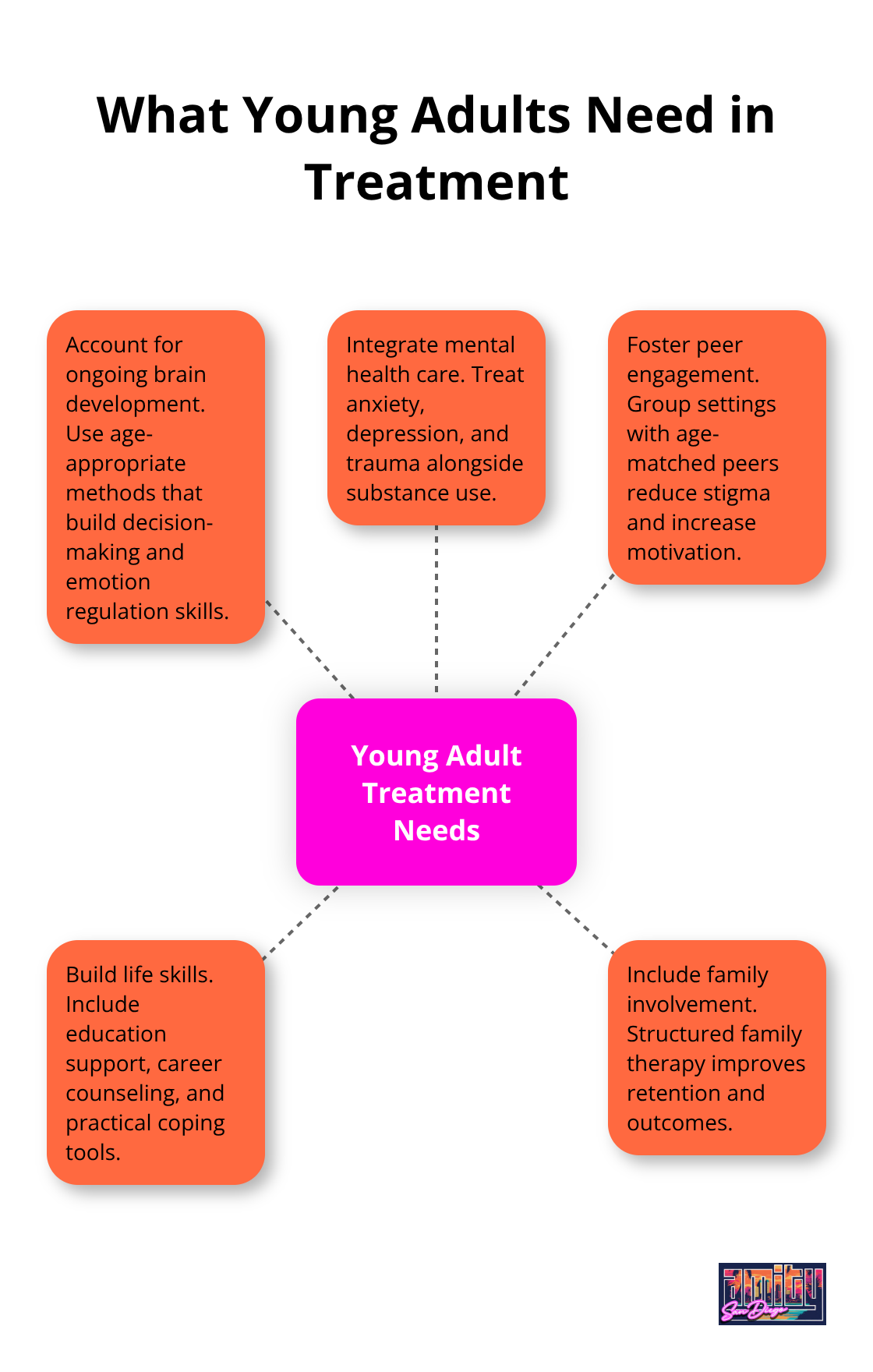 What Young Adults Need in Treatment

Account for ongoing brain development. Use age-appropriate methods that build decision-making and emotion regulation skills.

Integrate mental health care. Treat anxiety, depression, and trauma alongside substance use.

Foster peer engagement. Group settings with age-matched peers reduce stigma and increase motivation.

Young Adult Treatment Needs

Build life skills. Include education support, career counseling, and practical coping tools.

Include family involvement. Structured family therapy improves retention and outcomes.

amity San Diego