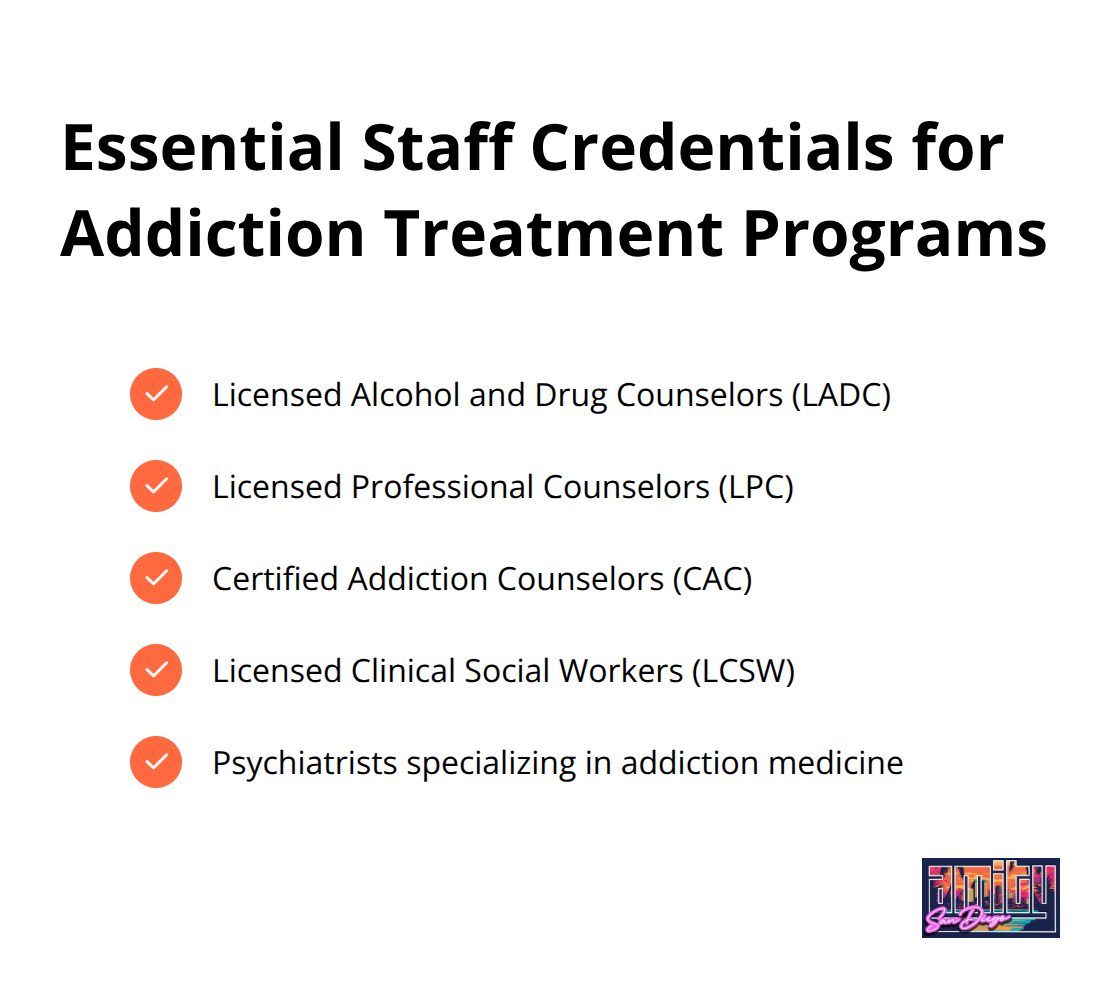 Essential Staff Credentials for Addiction Treatment Programs

Licensed Alcohol and Drug Counselors (LADC)

Licensed Professional Counselors (LPC)

Certified Addiction Counselors (CAC)

Licensed Clinical Social Workers (LCSW)

Psychiatrists specializing in addiction medicine

amity
San Diego