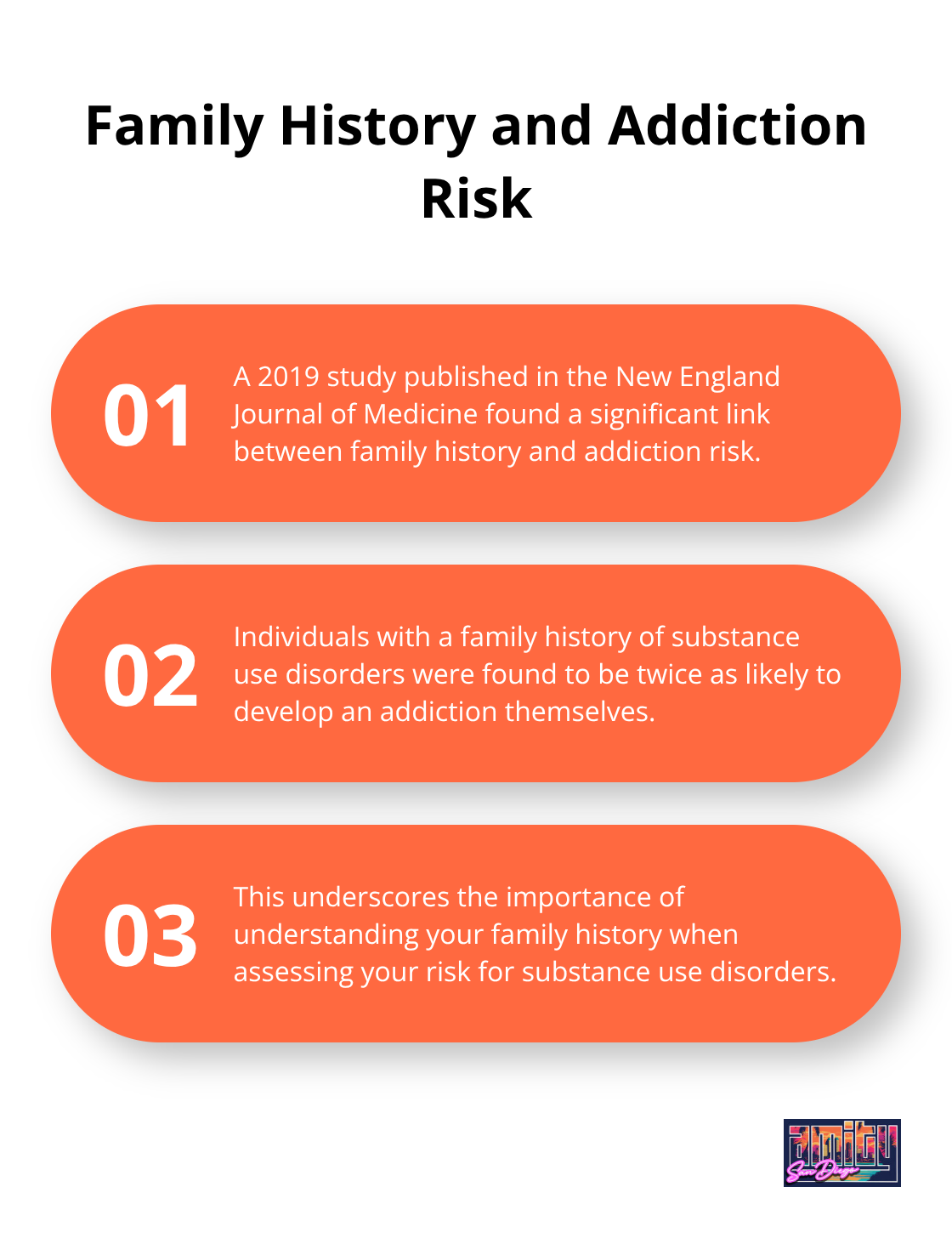 Family History and Addiction Risk

01 A 2019 study published in the New England Journal of Medicine found a significant link between family history and addiction risk.

02 Individuals with a family history of substance use disorders were found to be twice as likely to develop an addiction themselves.

03 This underscores the importance of understanding your family history when assessing your risk for substance use disorders.

amity San Diego