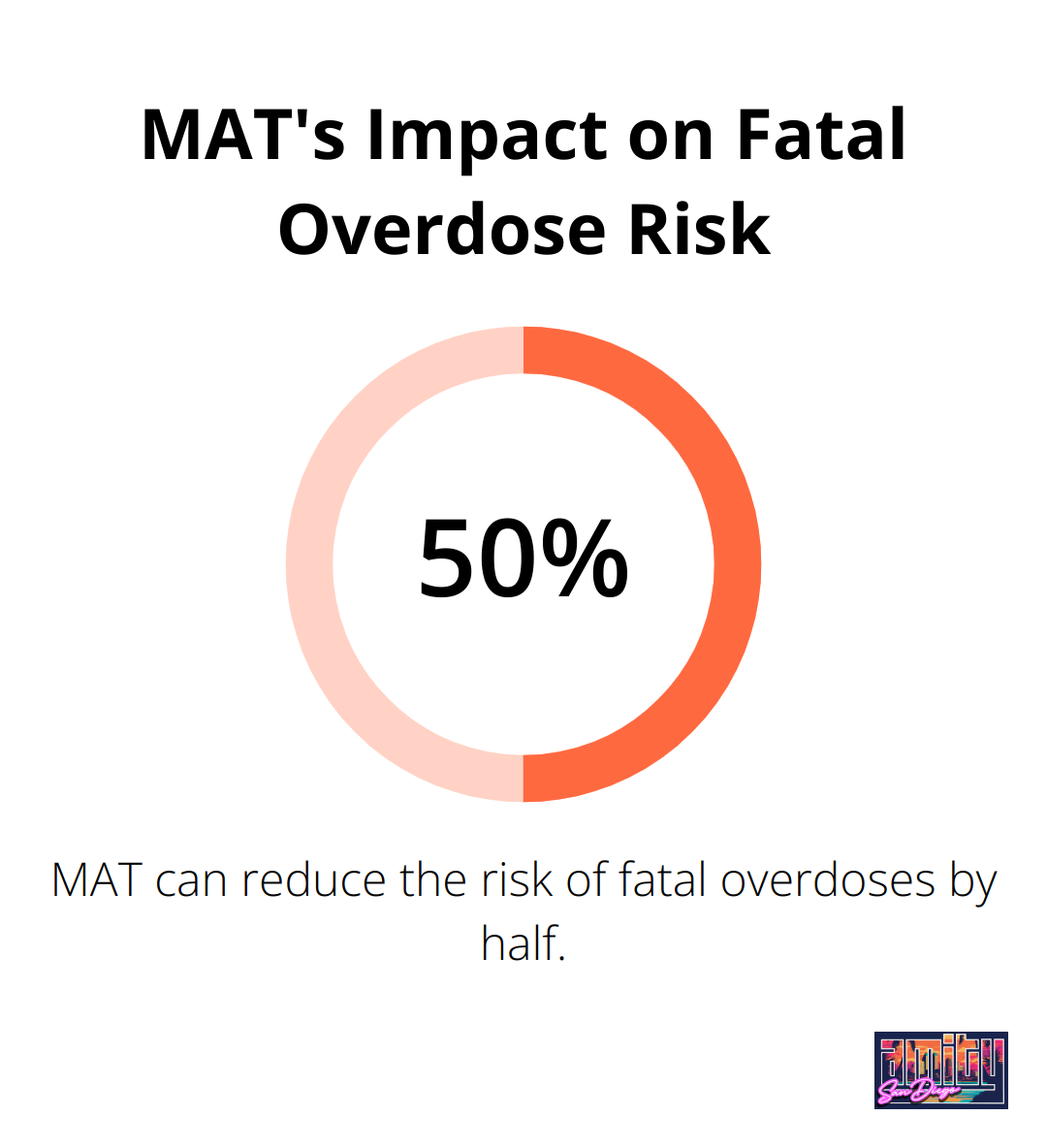 MAT's Impact on Fatal Overdose Risk

50%

MAT can reduce the risk of fatal overdoses by half.

amity
San Diego